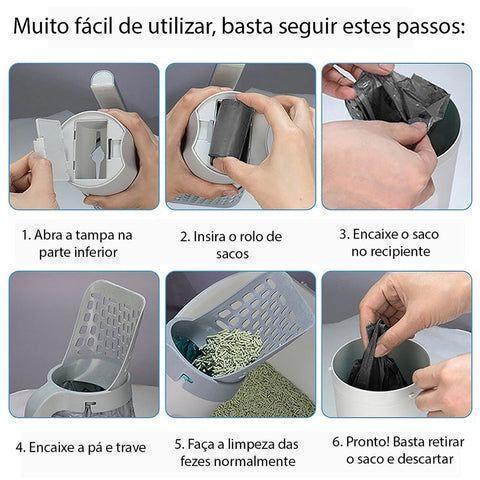 Muito fácil de utilizar, basta seguir estes passos:

1. Abra a tampa na parte inferior

2. Insira o rolo de sacos

3. Encaixe o saco no recipiente

4. Encaixe a pá e trave

5. Faça a limpeza das fezes normalmente

6. Pronto! Basta retirar o saco e descartar